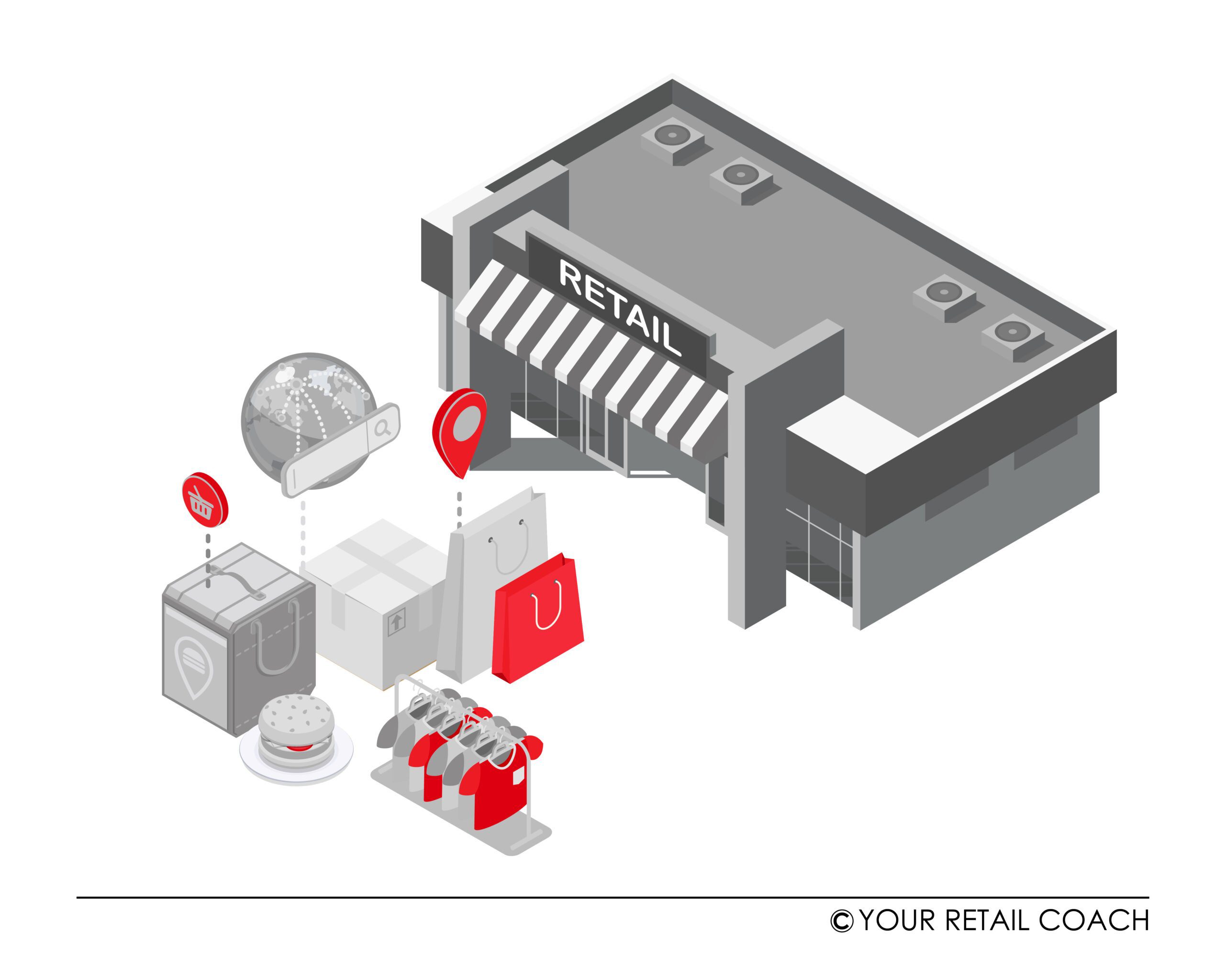 RETAIL

© YOUR RETAIL COACH